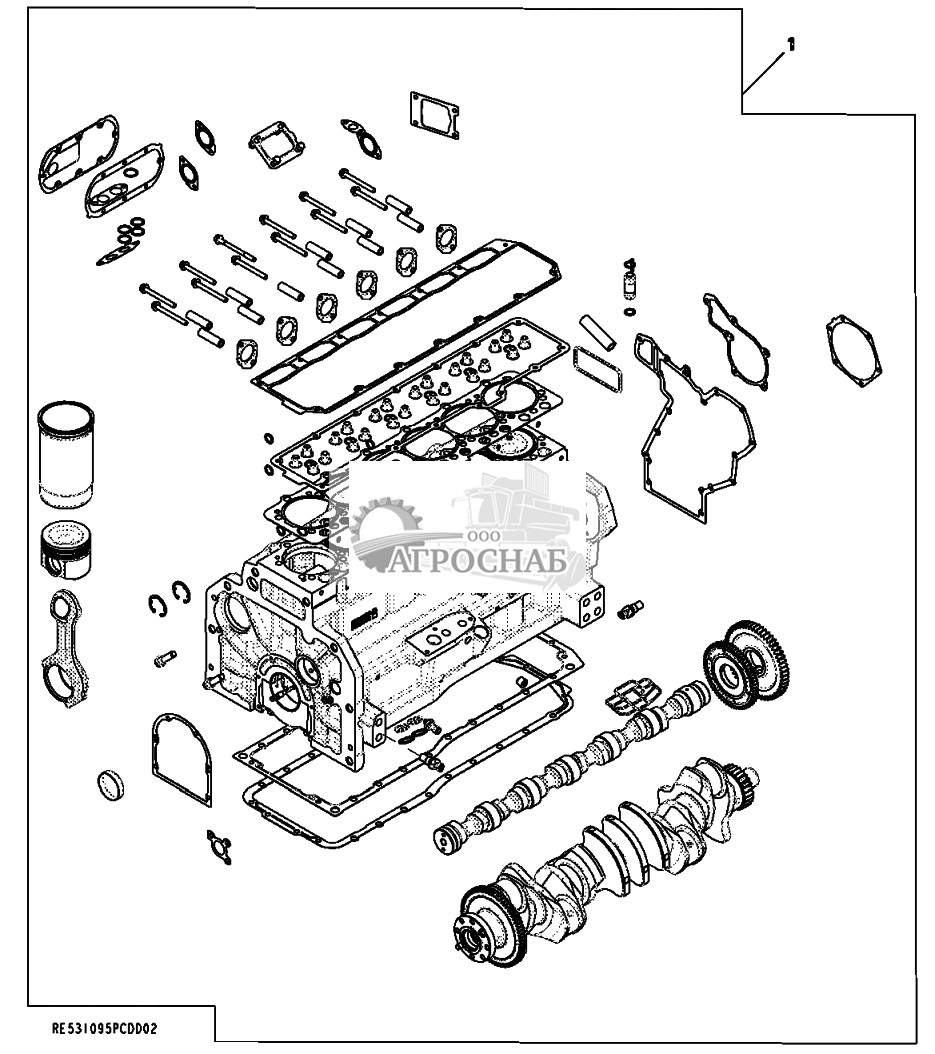 1

ООО
АГРОСНАБ

RE531095PCDD02